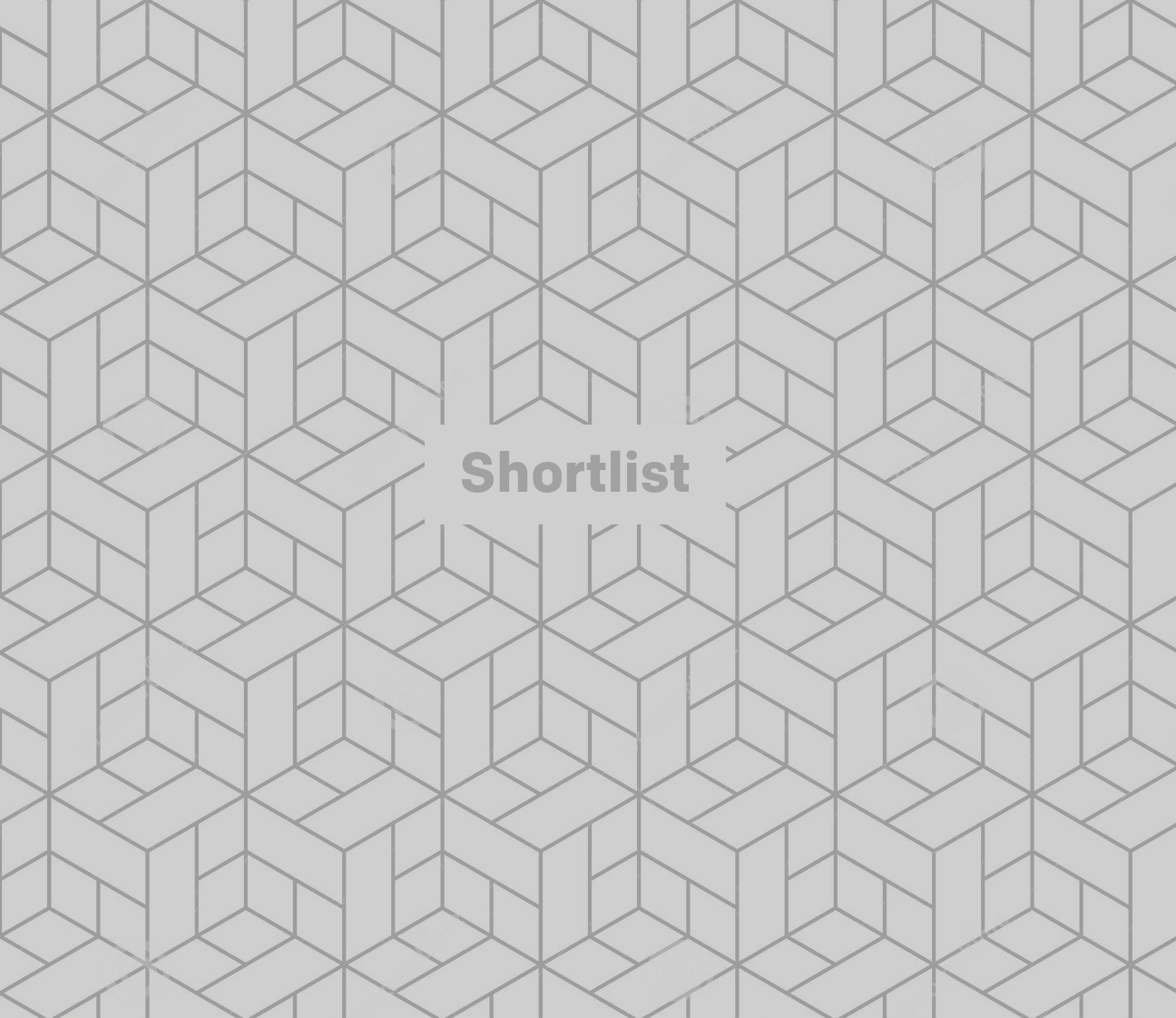 Shortlist